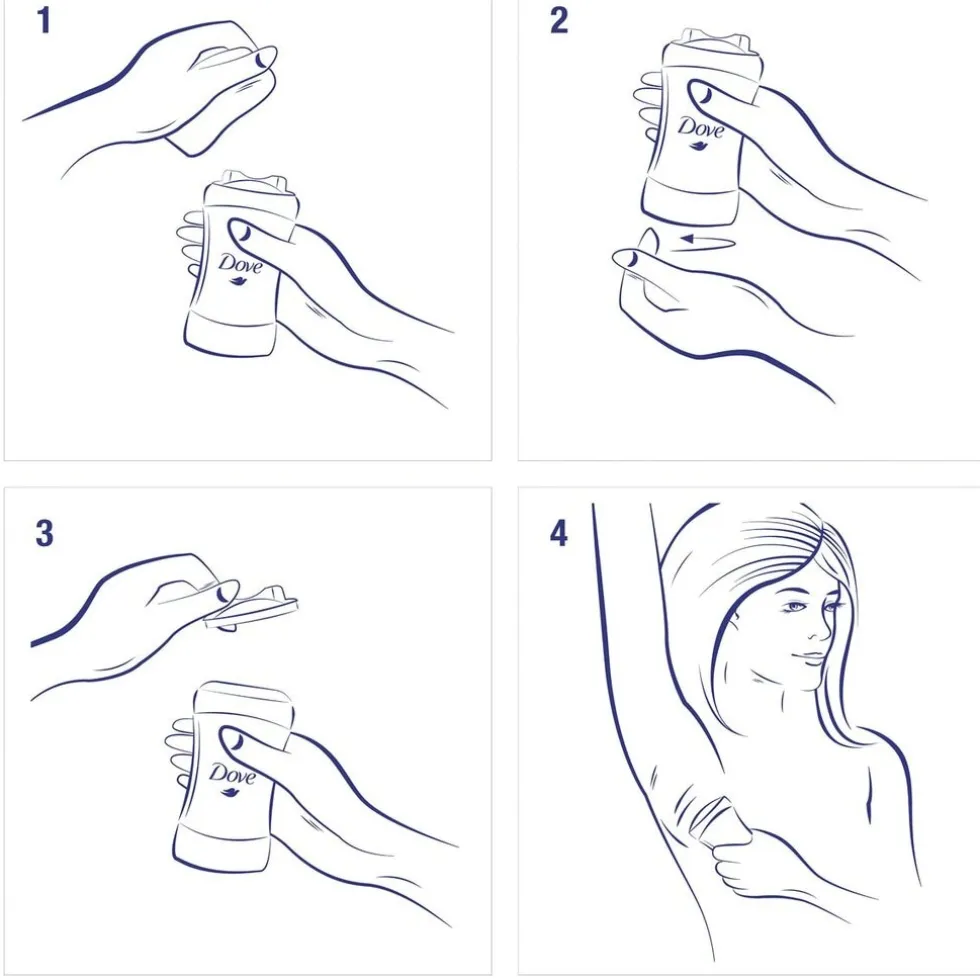 1

Dove

2

Dove

3

Dove

4